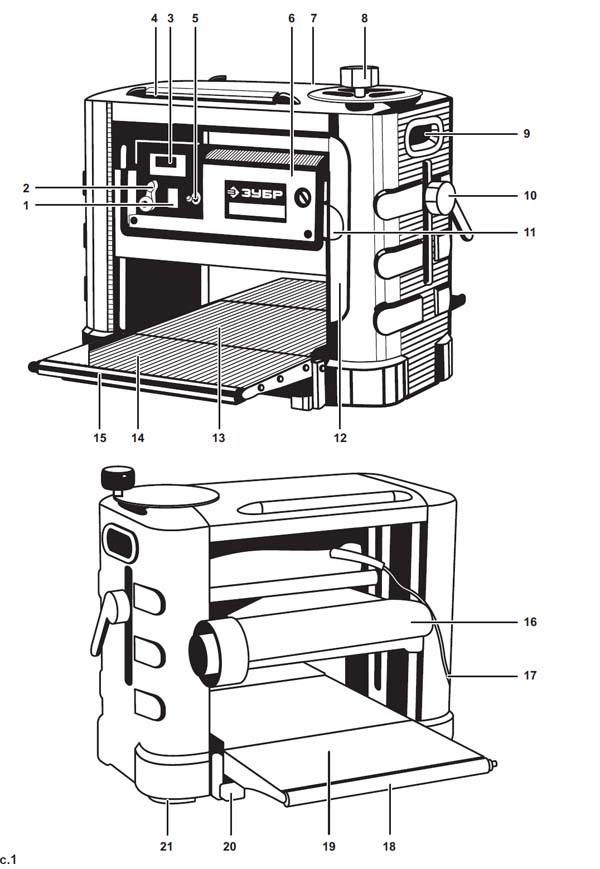 4 3 5 6 7 8

9

2

1

10

11

ЗУБР

15 14 13 12

16

17

21 20 19 18

с.1